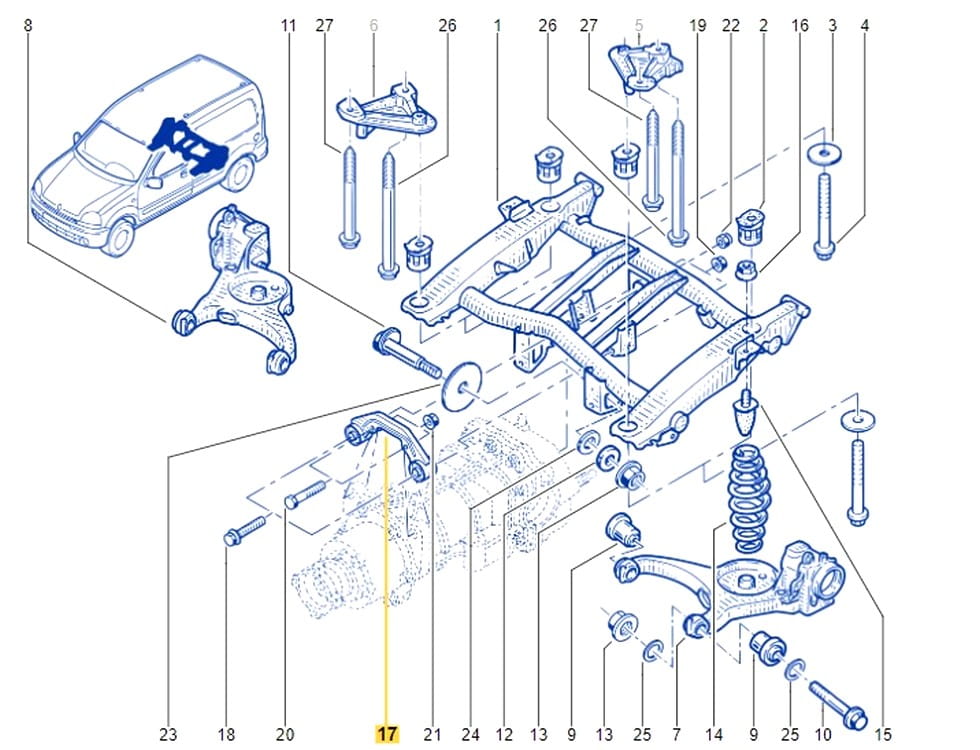 8 11 27 6 26 1 26 27 5 19 22 2 16 3 4

23 18 20 17 21 24 12 13 9 13 25 7 14 9 25 10 15