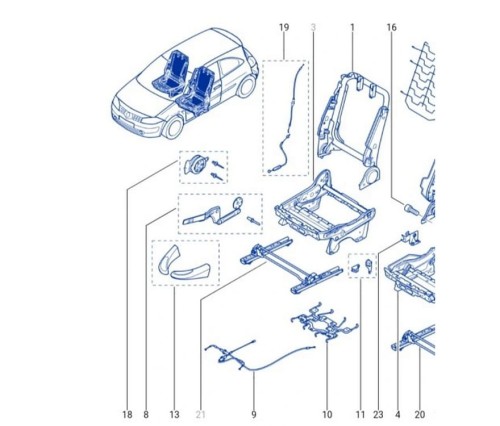 19
3
1
16
18
8
13
21
9
10
11
23
4
20