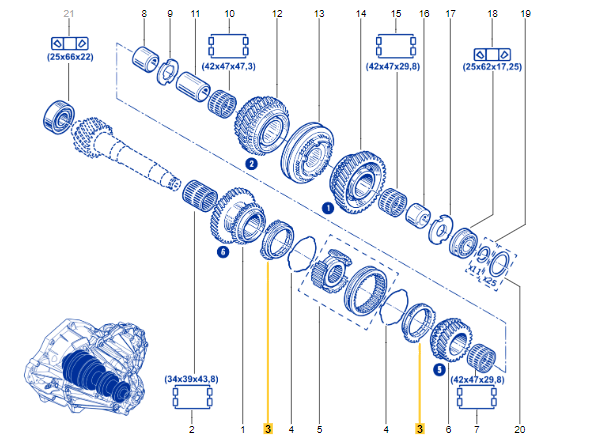 21 8 9 11 10 12 13 14 15 16 17 18 19

(25x66x22)

(42x47x47,3)

(42x47x29,8)

(25x62x17,25)

2

1

6

x11

x25

5

(34x39x43,8)

(42x47x29,8)

2 1 3 4 5 4 3 6 7 20