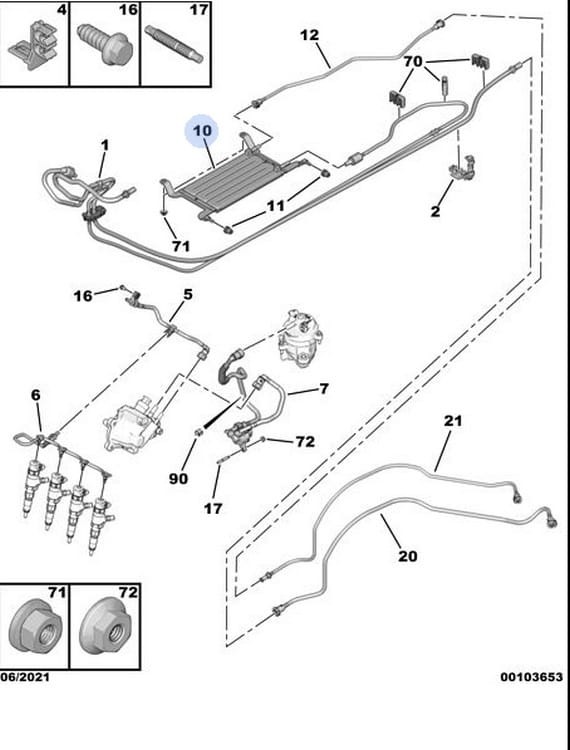 4
16
17
12
70
10
1
11
2
71
16
5
6
7
72
90
17
21
20
71
72
06/2021
00103653