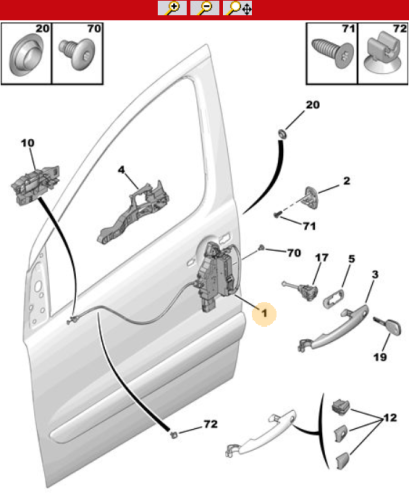 20
70
71
72
20
10
4
2
71
70
17
5
3
1
19
72
12